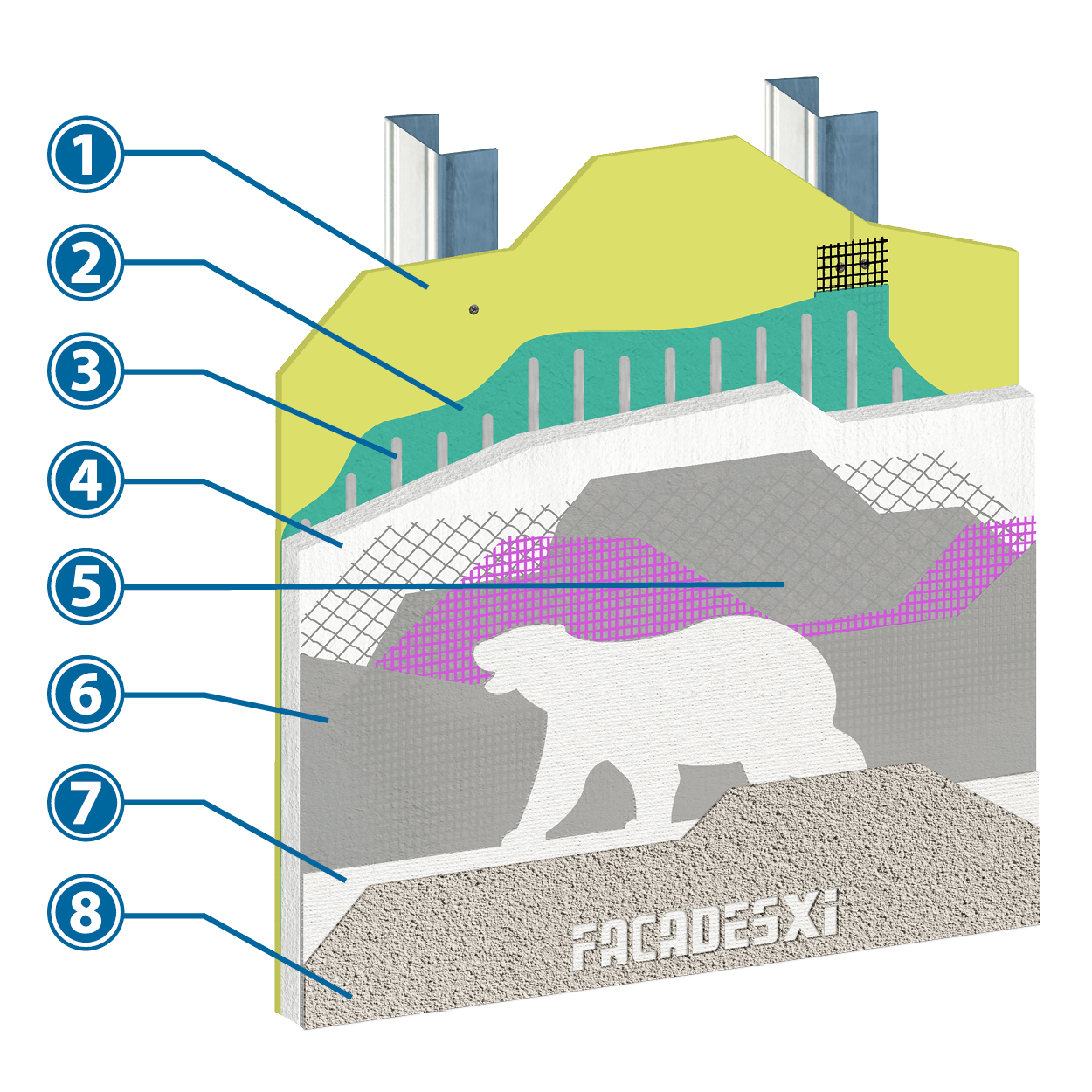 1
2
3
4
5
6
7
8
FACADESXi